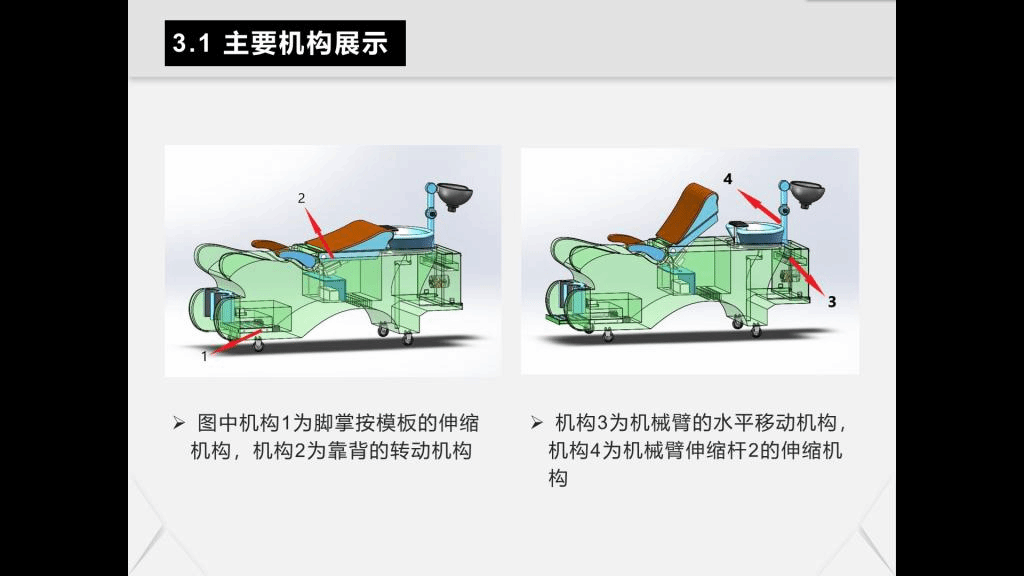 3.1 主要机构展示

2

1

4

3

➢ 图中机构1为脚掌按模板的伸缩机构，机构2为靠背的转动机构

➢ 机构3为机械臂的水平移动机构，机构4为机械臂伸缩杆2的伸缩机构